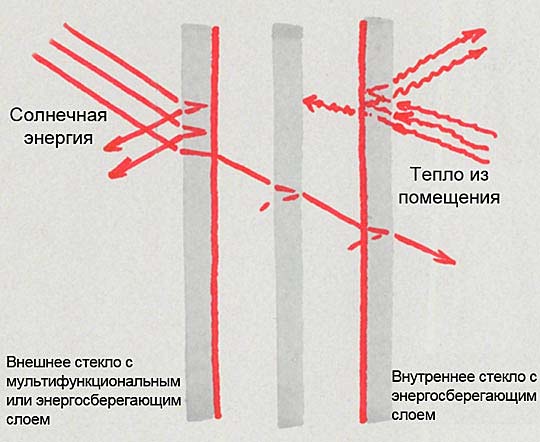 Солнечная энергия

Тепло из помещения

Внешнее стекло с мультифункциональным или энергосберегающим слоем

Внутреннее стекло с энергосберегающим слоем