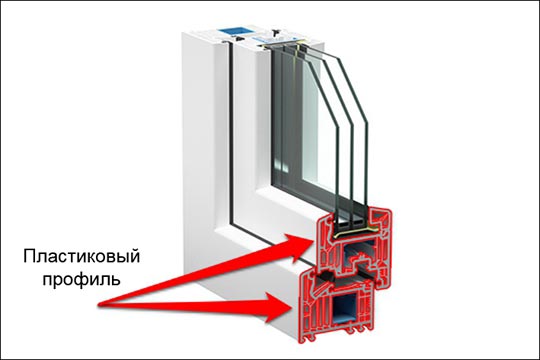 Пластиковый профиль