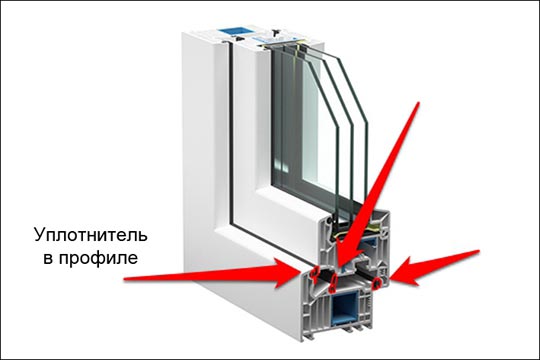 Уплотнитель в профиле